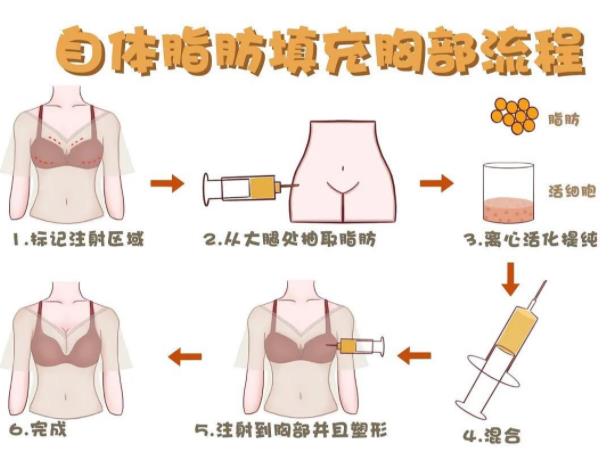 自体脂肪填充胸部流程

脂肪

活细胞

1.标记注射区域

2.从大腿处抽取脂肪

3.离心活化提纯

4.混合

5.注射到胸部并且塑形

6.完成